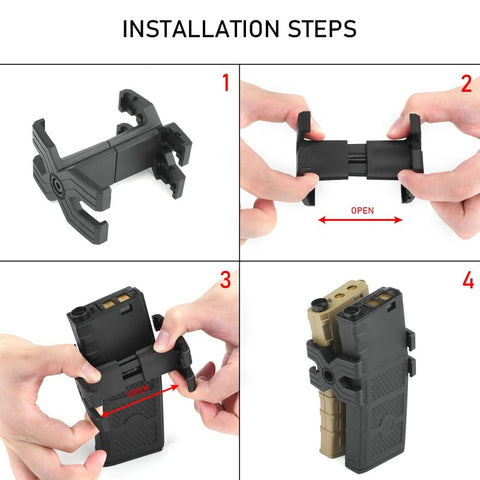 INSTALLATION STEPS

1

2

OPEN

3

OPEN

4